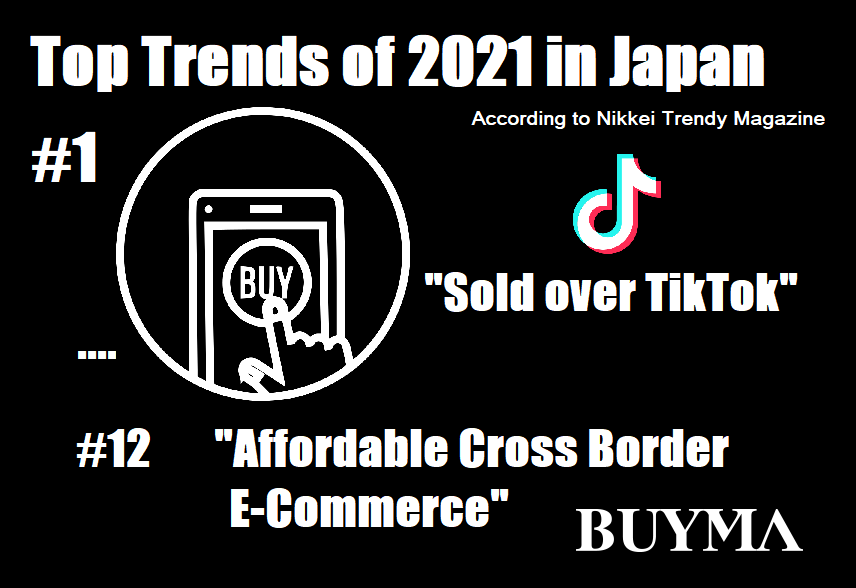 Top Trends of 2021 in Japan

According to Nikkei Trendy Magazine

#1

BUY

"Sold over TikTok"

....

#12 "Affordable Cross Border E-Commerce"

BUYMA